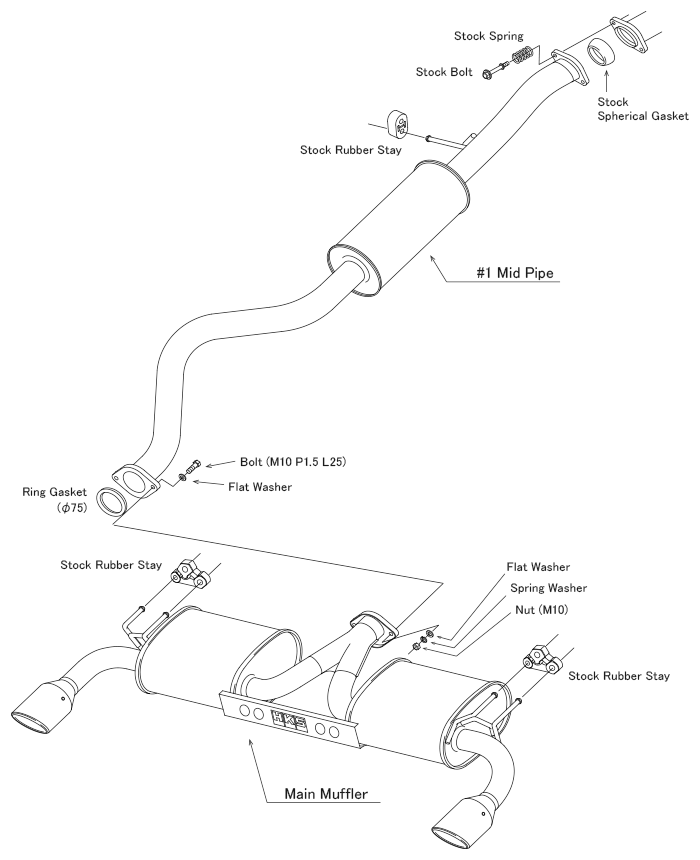 Stock Spring

Stock Bolt

Stock Spherical Gasket

Stock Rubber Stay

#1 Mid Pipe

Bolt (M10 P1.5 L25)

Flat Washer

Ring Gasket ($\phi$75)

Stock Rubber Stay

Flat Washer

Spring Washer

Nut (M10)

Stock Rubber Stay

HKS

Main Muffler